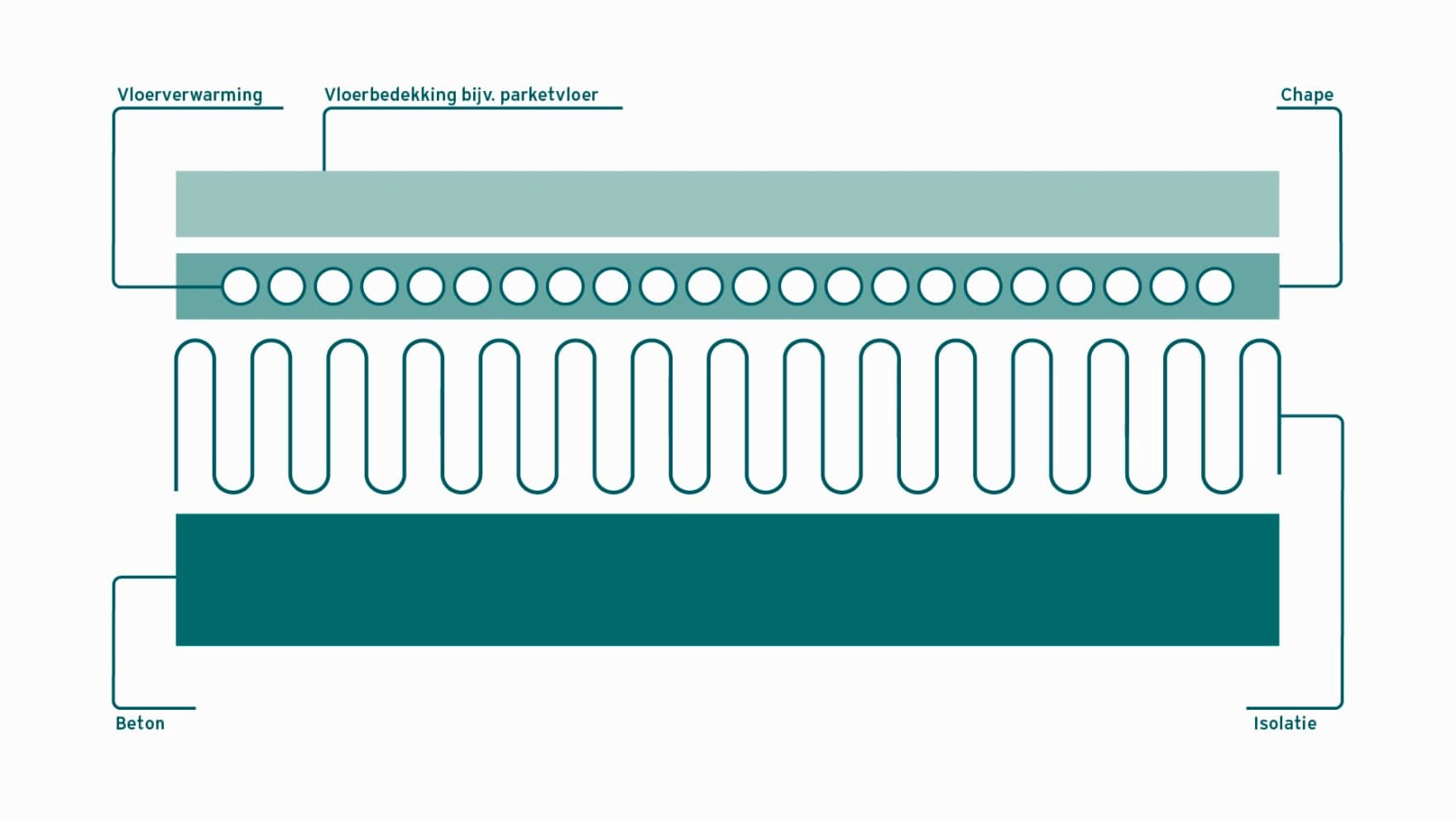 Vloerverwarming

Vloerbedekking bijv. parketvloer

Chape

Beton

Isolatie